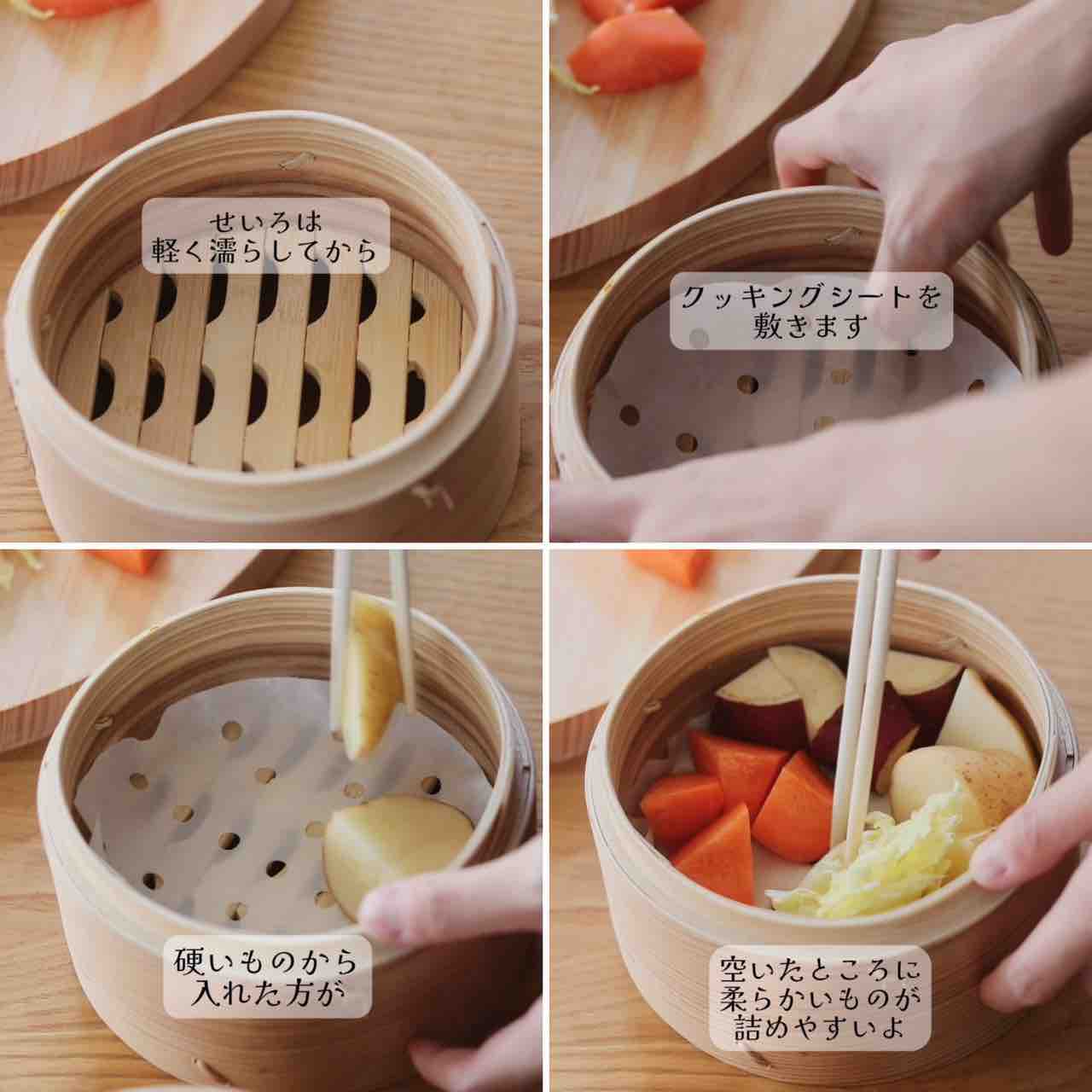 せいろは
軽く濡らしてから

クッキングシートを
敷きます

硬いものから
入れた方が

空いたところに
柔らかいものが
詰めやすいよ