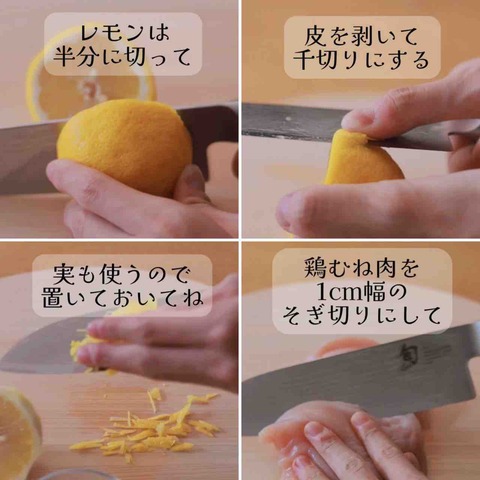 レモンは
半分に切って

皮を剥いて
千切りにする

実も使うので
置いておいてね

鶏むね肉を
1cm幅の
そぎ切りにして

旬