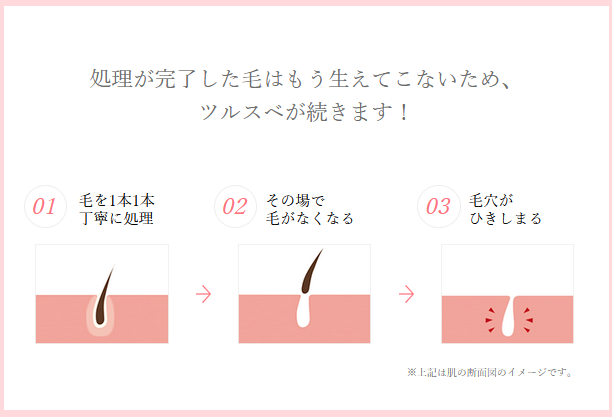 処理が完了した毛はもう生えてこないため、
ツルスベが続きます！

01 毛を1本1本
丁寧に処理

02 その場で
毛がなくなる

03 毛穴が
ひきしまる

※上記は肌の断面図のイメージです。