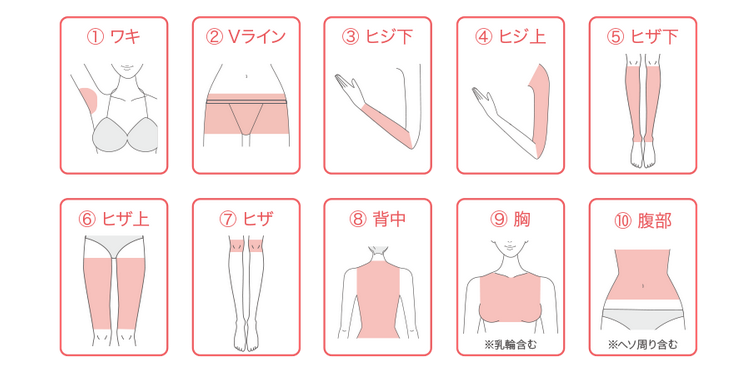 ① ワキ

② Vライン

③ ヒジ下

④ ヒジ上

⑤ ヒザ下

⑥ ヒザ上

⑦ ヒザ

⑧ 背中

⑨ 胸
※乳輪含む

⑩ 腹部
※ヘソ周り含む