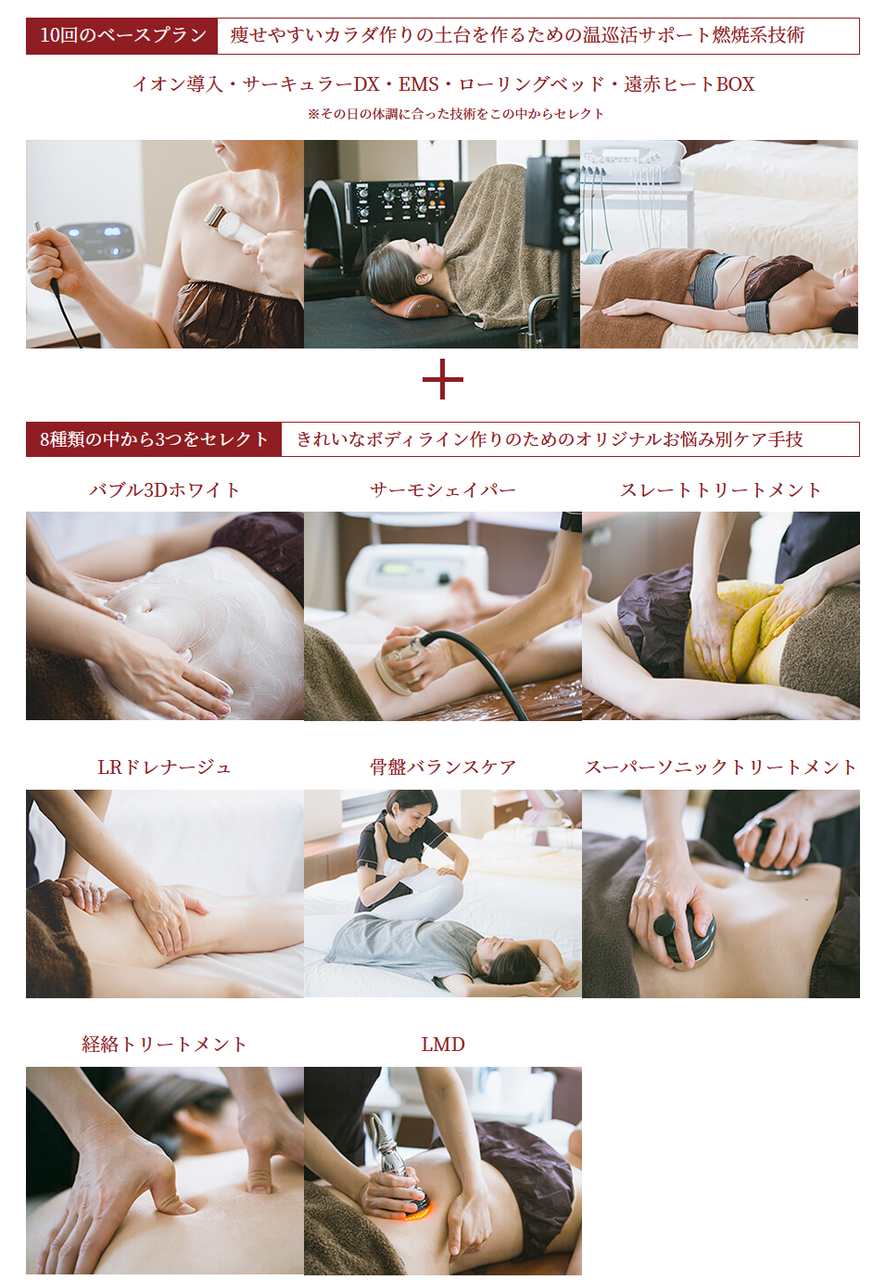 10回のベースプラン　痩せやすいカラダ作りの土台を作るための温巡活サポート燃焼系技術

イオン導入・サーキュラーDX・EMS・ローリングベッド・遠赤ヒートBOX
※その日の体調に合った技術をこの中からセレクト

+

8種類の中から3つをセレクト　きれいなボディライン作りのためのオリジナルお悩み別ケア手技

バブル3Dホワイト

サーモシェイパー

スレートトリートメント

LRドレナージュ

骨盤バランスケア

スーパーソニックトリートメント

経絡トリートメント

LMD