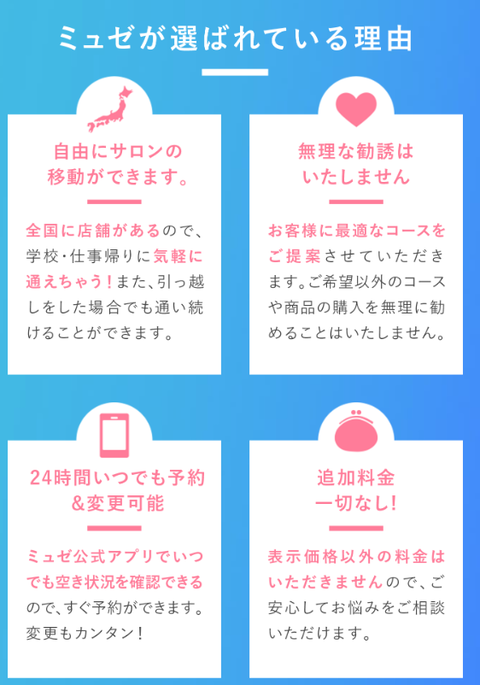 ミュゼが選ばれている理由

自由にサロンの
移動ができます。

全国に店舗があるので、学校・仕事帰りに気軽に通えちゃう！また、引っ越しをした場合でも通い続けることができます。

無理な勧誘は
いたしません

お客様に最適なコースをご提案させていただきます。ご希望以外のコースや商品の購入を無理に勧めることはいたしません。

24時間いつでも予約
&変更可能

ミュゼ公式アプリでいつでも空き状況を確認できるので、すぐ予約ができます。変更もカンタン！

追加料金
一切なし！

表示価格以外の料金はいただきませんので、ご安心してお悩みをご相談いただけます。