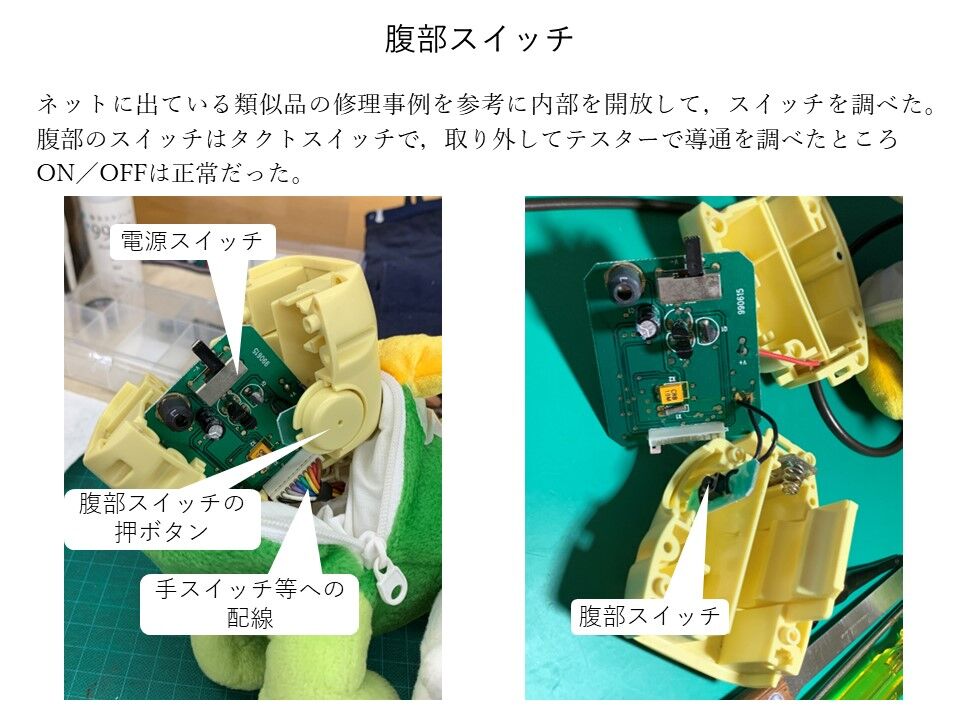 腹部スイッチ

ネットに出ている類似品の修理事例を参考に内部を開放して，スイッチを調べた。腹部のスイッチはタクトスイッチで，取り外してテスターで導通を調べたところON／OFFは正常だった。

電源スイッチ

990615

腹部スイッチの押ボタン

手スイッチ等への配線

990615

腹部スイッチ