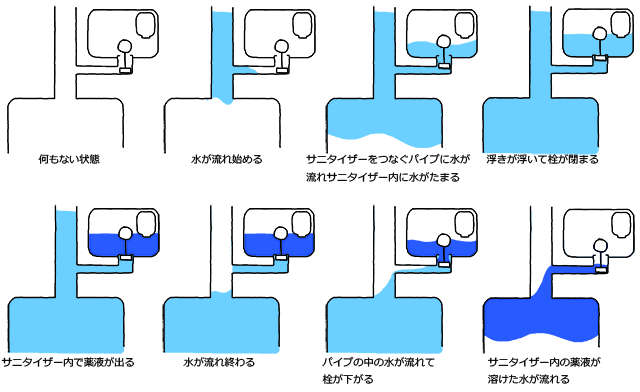 何もない状態

水が流れ始める

サニタイザーをつなぐパイプに水が流れサニタイザー内に水がたまる

浮きが浮いて栓が閉まる

サニタイザー内で薬液が出る

水が流れ終わる

パイプの中の水が流れて栓が下がる

サニタイザー内の薬液が溶けた水が流れる