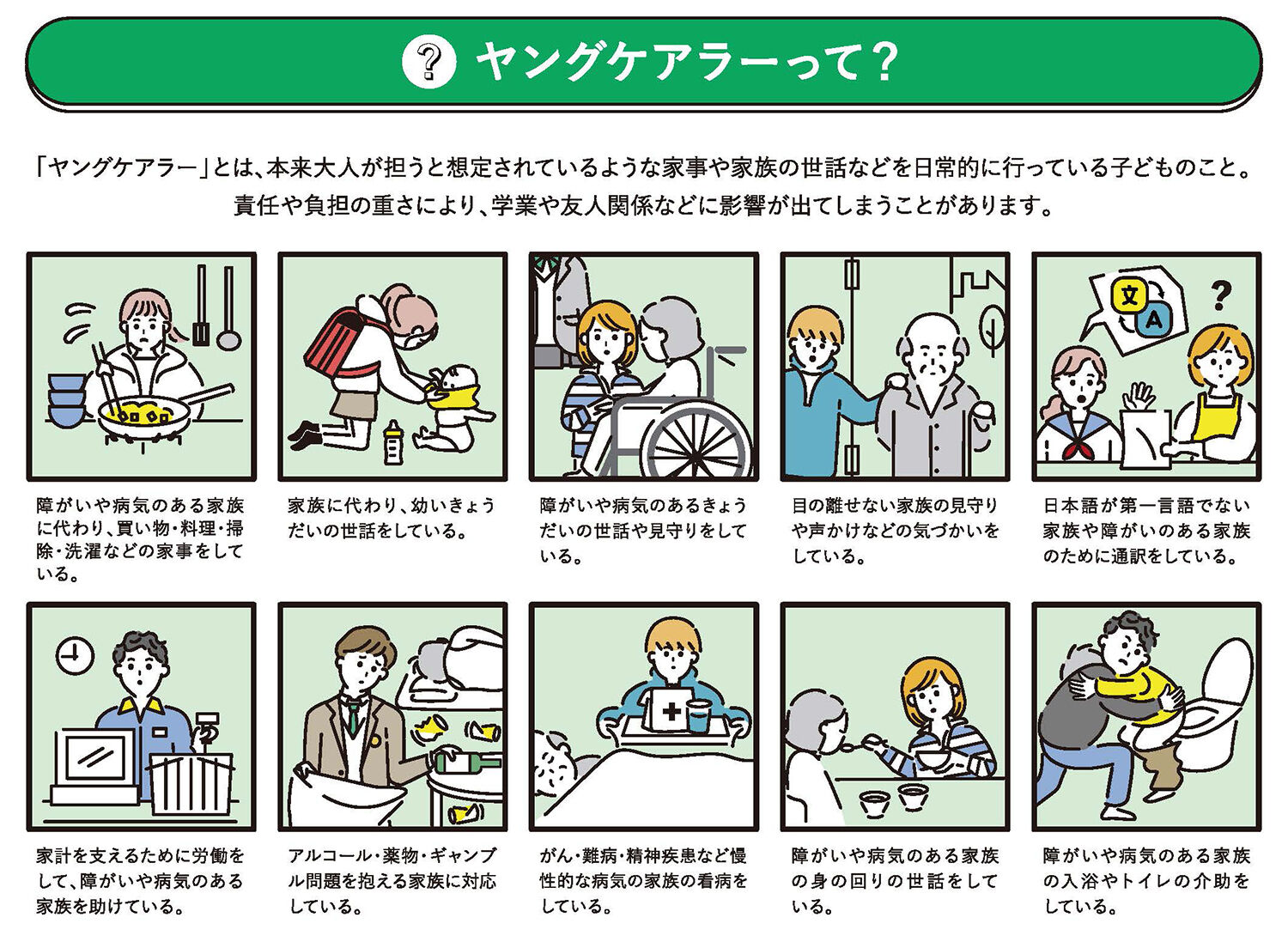 ? ヤングケアラーって?

「ヤングケアラー」とは、本来大人が担うと想定されているような家事や家族の世話などを日常的に行っている子どものこと。責任や負担の重さにより、学業や友人関係などに影響が出てしまうことがあります。

文
A
?

障がいや病気のある家族に代わり、買い物・料理・掃除・洗濯などの家事をしている。

家族に代わり、幼いきょうだいの世話をしている。

障がいや病気のあるきょうだいの世話や見守りをしている。

目の離せない家族の見守りや声かけなどの気づかいをしている。

日本語が第一言語でない家族や障がいのある家族のために通訳をしている。

家計を支えるために労働をして、障がいや病気のある家族を助けている。

アルコール・薬物・ギャンブル問題を抱える家族に対応している。

がん・難病・精神疾患など慢性的な病気の家族の看病をしている。

障がいや病気のある家族の身の回りの世話をしている。

障がいや病気のある家族の入浴やトイレの介助をしている。