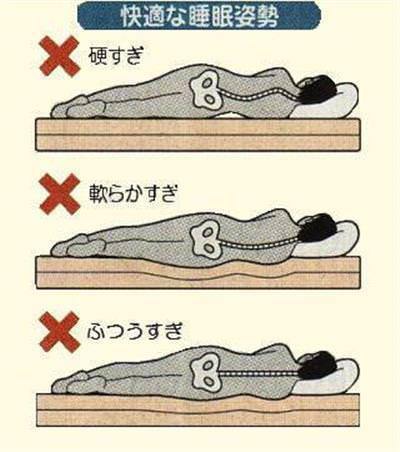 快適な睡眠姿勢

硬すぎ

軟らかすぎ

ふつうすぎ