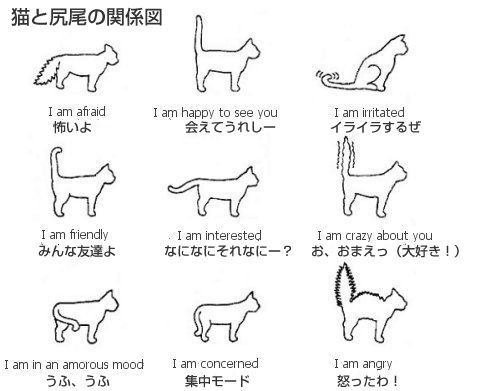 猫と尻尾の関係図

I am afraid
怖いよ

I am happy to see you
会えてうれしー

I am irritated
イライラするぜ

I am friendly
みんな友達よ

I am interested
なになにそれなにー？

I am crazy about you
お、おまえっ（大好き！）

I am in an amorous mood
うふ、うふ

I am concerned
集中モード

I am angry
怒ったわ！