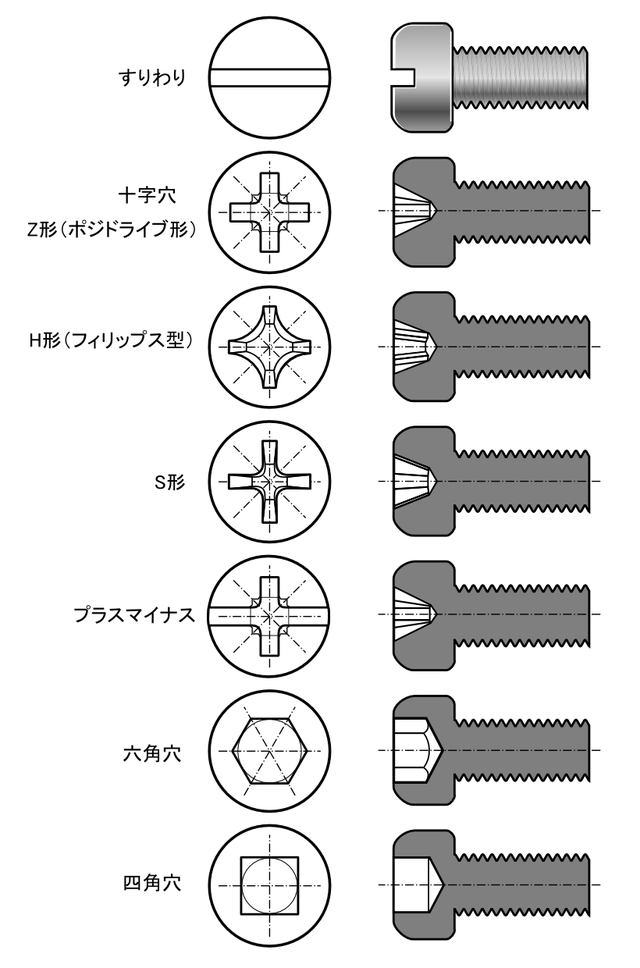 すりわり

十字穴
Z形（ポジドライブ形）

H形（フィリップス型）

S形

プラスマイナス

六角穴

四角穴