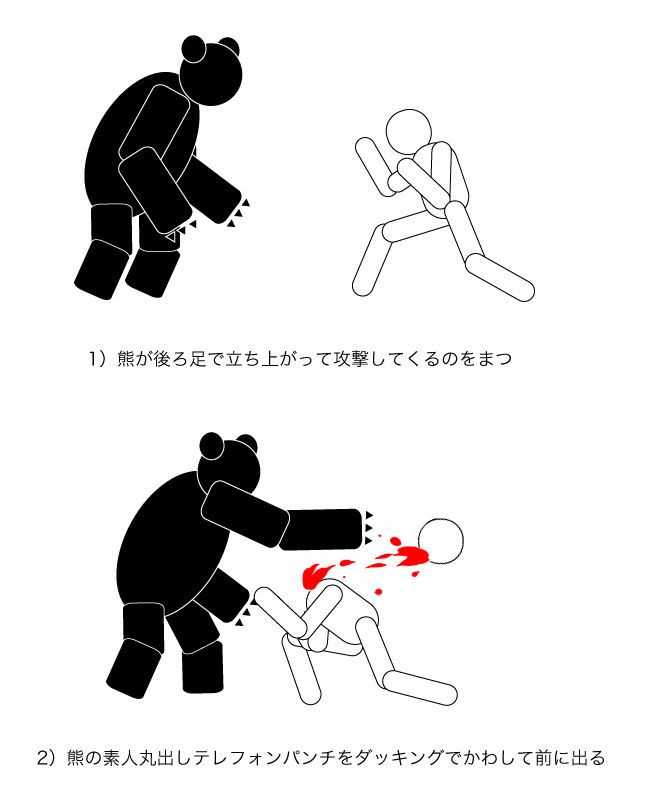 1）熊が後ろ足で立ち上がって攻撃してくるのをまつ

2）熊の素人丸出しテレフォンパンチをダッキングでかわして前に出る