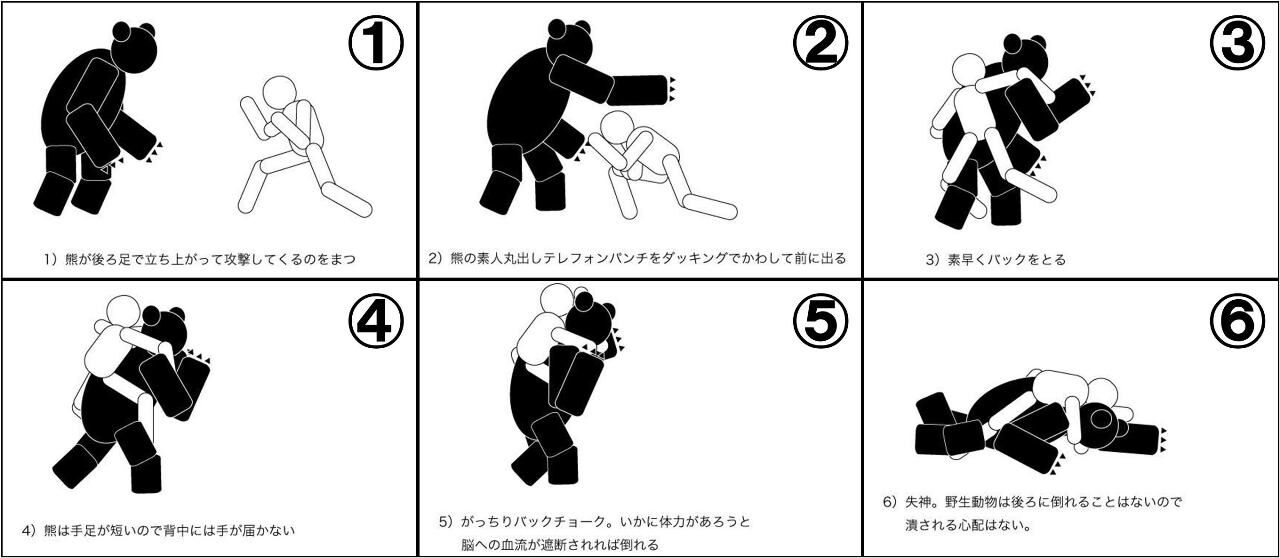 ①

1）熊が後ろ足で立ち上がって攻撃してくるのをまつ

②

2）熊の素人丸出しテレフォンパンチをダッキングでかわして前に出る

③

3）素早くバックをとる

④

4）熊は手足が短いので背中には手が届かない

⑤

5）がっちりバックチョーク。いかに体力があろうと脳への血流が遮断されれば倒れる

⑥

6）失神。野生動物は後ろに倒れることはないので潰される心配はない。