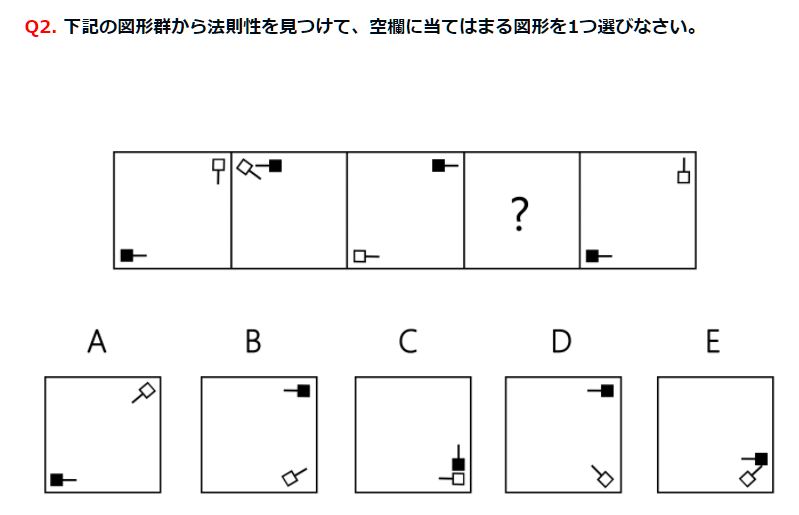 Q2. 下記の図形群から法則性を見つけて、空欄に当てはまる図形を1つ選びなさい。

?

A

B

C

D

E