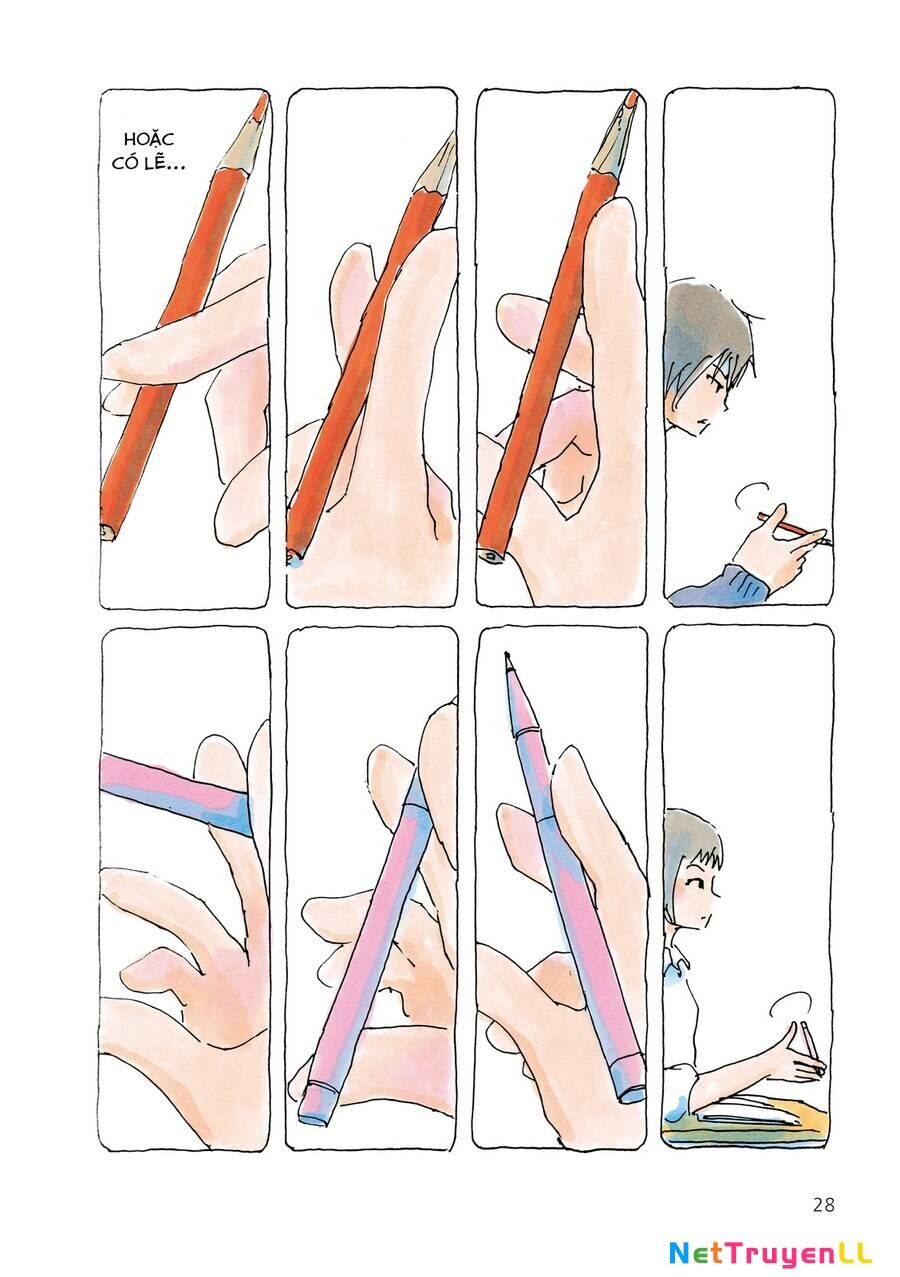 HOẶC CÓ LẼ...

28

NetTruyenLL