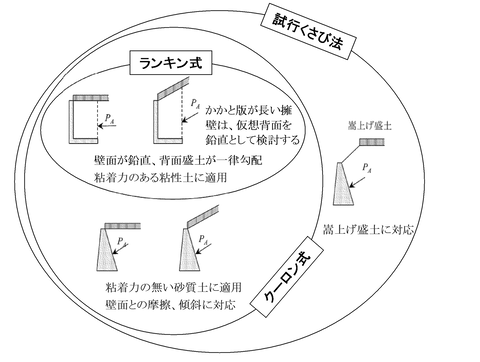 試行くさび法

ランキン式

$P_A$

$P_A$

かかと版が長い擁壁は、仮想背面を鉛直として検討する

壁面が鉛直、背面盛土が一律勾配
粘着力のある粘性土に適用

嵩上げ盛土

$P_A$

嵩上げ盛土に対応

$P_A$

$P_A$

粘着力の無い砂質土に適用
壁面との摩擦、傾斜に対応

クーロン式