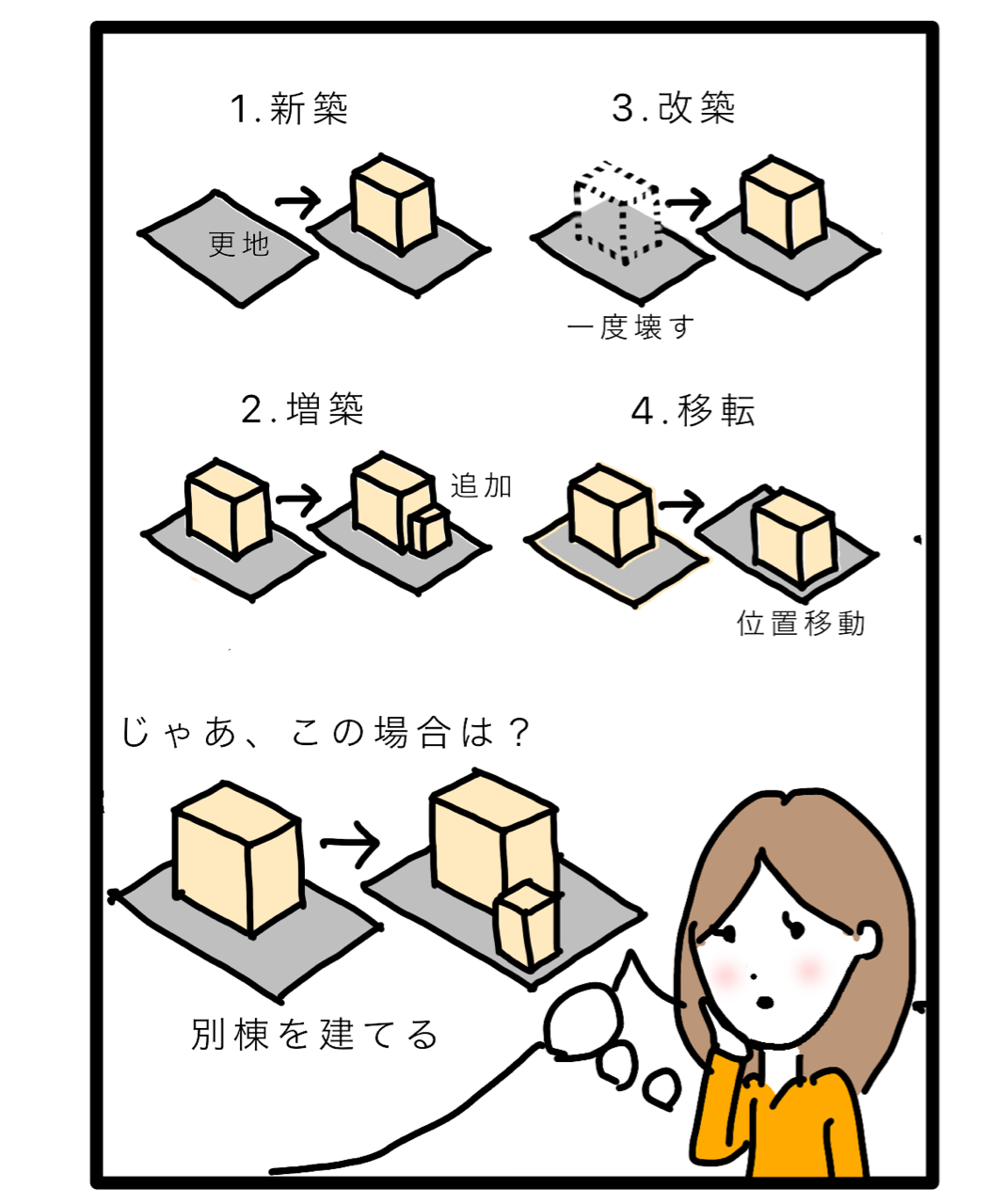 1.新築

更地

3.改築

一度壊す

2.増築

追加

4.移転

位置移動

じゃあ、この場合は？

別棟を建てる