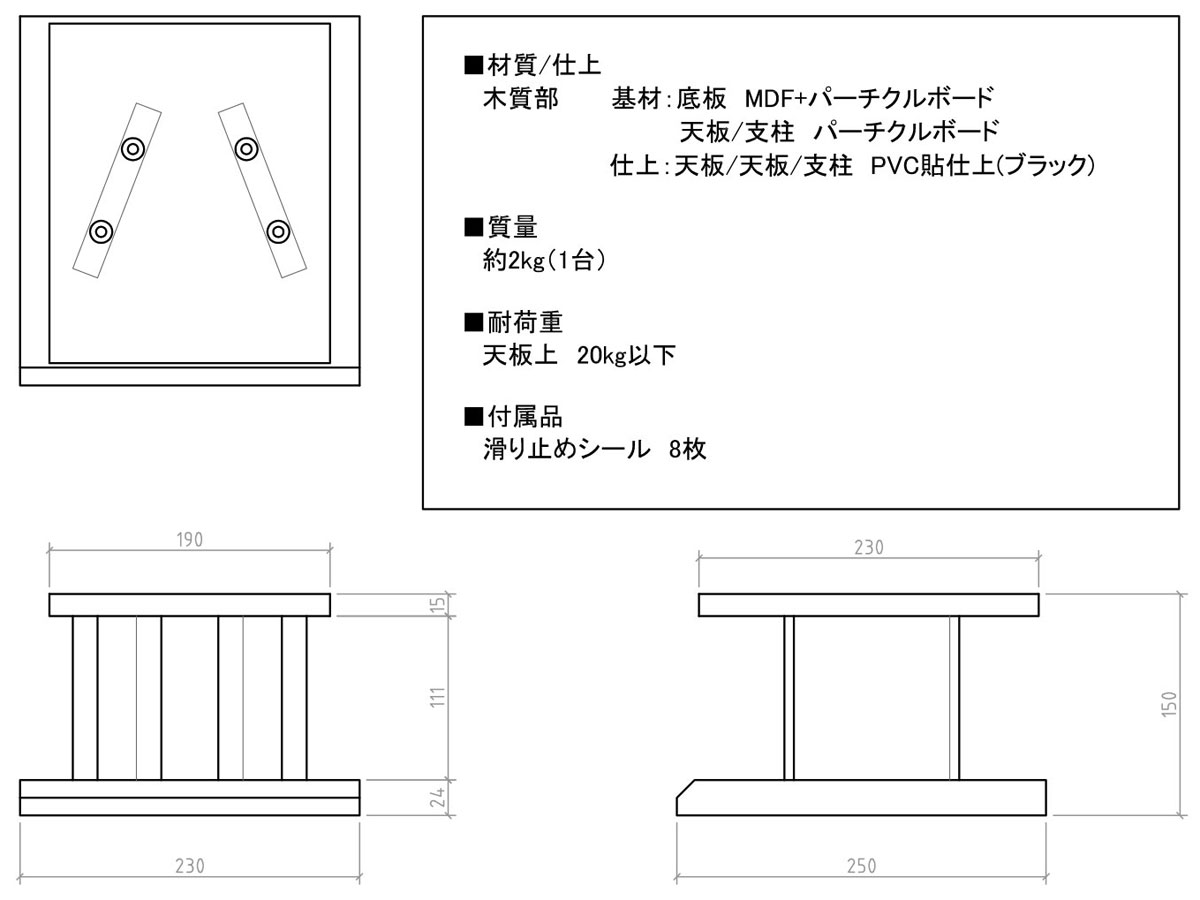 ■材質/仕上
木質部　　基材:底板　MDF+パーチクルボード
　　　　　　　天板/支柱　パーチクルボード
　　　　　仕上:天板/天板/支柱　PVC貼仕上(ブラック)

■質量
約2kg(1台)

■耐荷重
天板上　20kg以下

■付属品
滑り止めシール　8枚

190
15
111
24
230

230
150
250