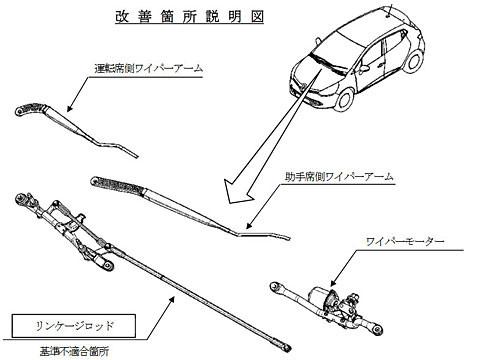 改善箇所説明図

運転席側ワイパーアーム

助手席側ワイパーアーム

ワイパーモーター

リンケージロッド

基準不適合箇所