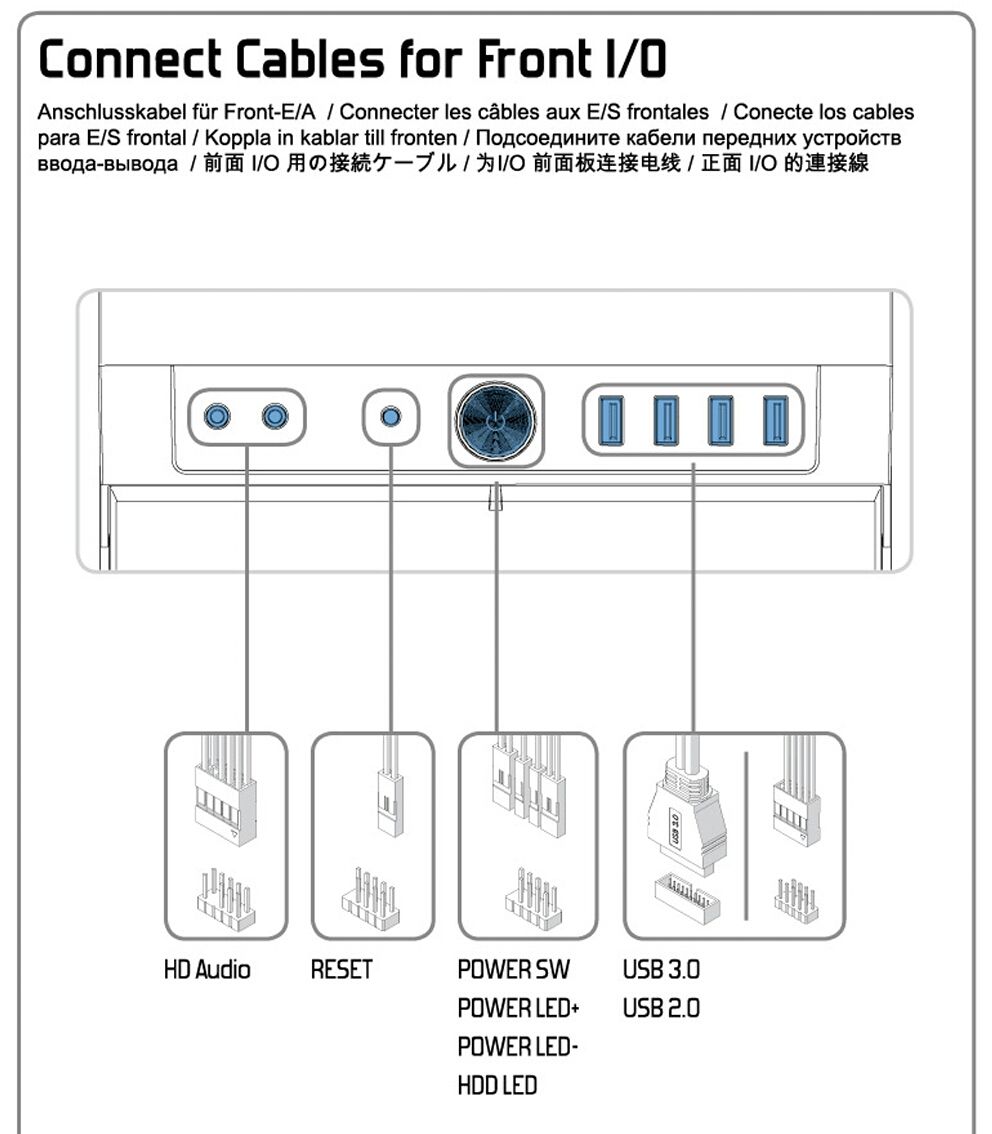 Connect Cables for Front I/O

Anschlusskabel für Front-E/A / Connecter les câbles aux E/S frontales / Conecte los cables para E/S frontal / Koppla in kablar till fronten / Подсоедините кабели передних устройств ввода-вывода / 前面 I/O 用の接続ケーブル / 为I/O 前面板连接电线 / 正面 I/O 的連接線

USB 3.0

HD Audio

RESET

POWER SW
POWER LED+
POWER LED-
HDD LED

USB 3.0
USB 2.0