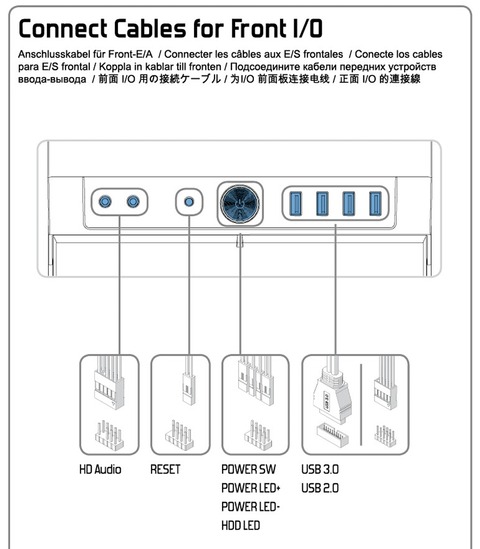 Connect Cables for Front I/O

Anschlusskabel für Front-E/A / Connecter les câbles aux E/S frontales / Conecte los cables para E/S frontal / Koppla in kablar till fronten / Подсоедините кабели передних устройств ввода-вывода / 前面 I/O 用の接続ケーブル / 为I/O 前面板连接电线 / 正面 I/O 的連接線

HD Audio

RESET

POWER SW
POWER LED+
POWER LED-
HDD LED

USB 3.0
USB 2.0