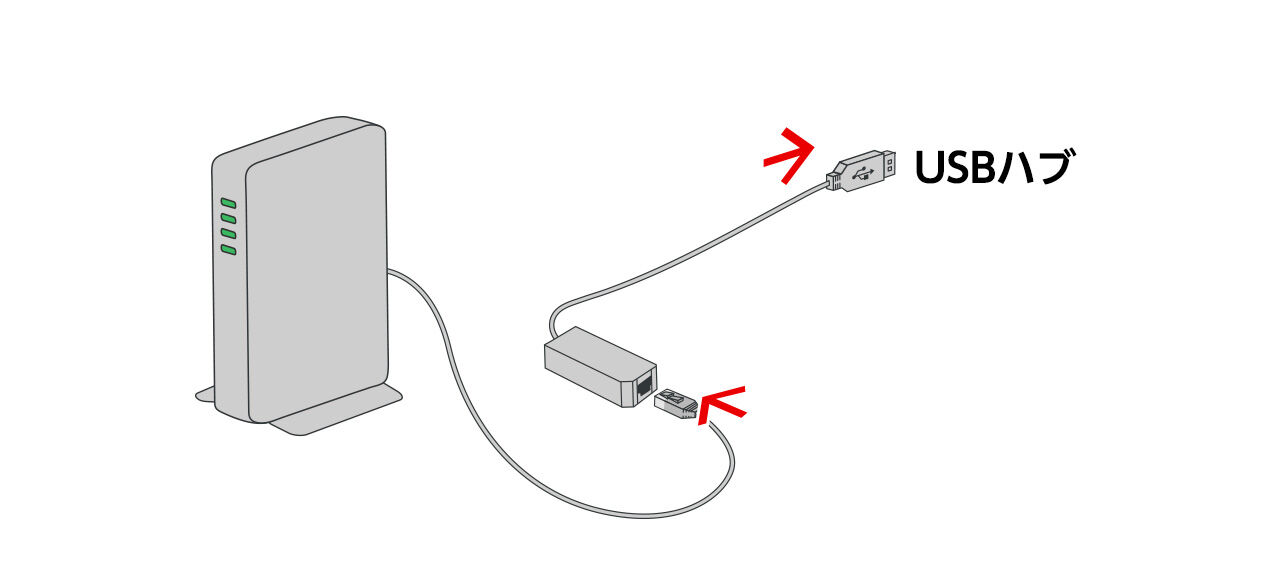 USBハブ