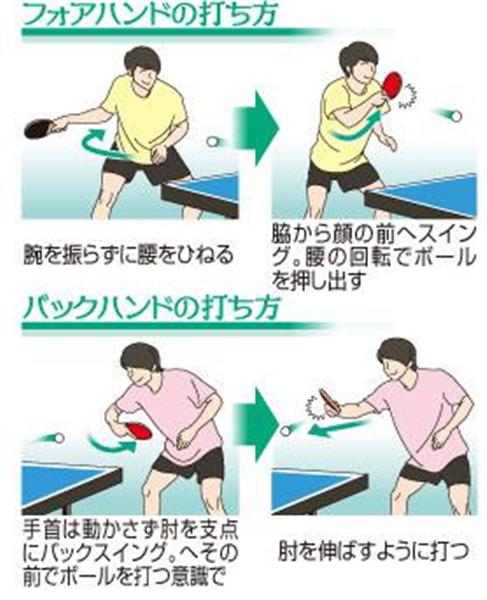 フォアハンドの打ち方

腕を振らずに腰をひねる

脇から顔の前へスイング。腰の回転でボールを押し出す

バックハンドの打ち方

手首は動かさず肘を支点にバックスイング。へその前でボールを打つ意識で

肘を伸ばすように打つ