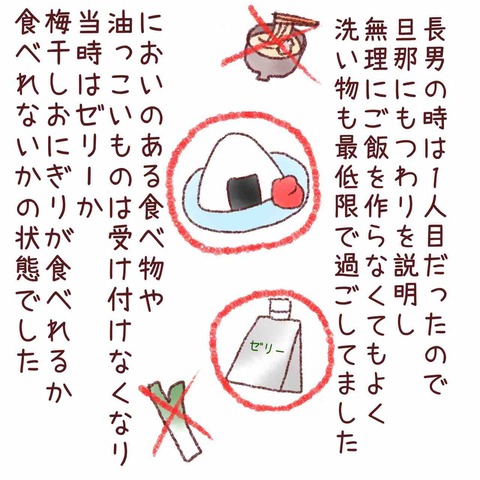 長男の時は1人目だったので
旦那にもつわりを説明し
無理にご飯を作らなくてもよく
洗い物も最低限で過ごしてました

ゼリー

においのある食べ物や
油っこいものは受け付けなくなり
当時はゼリーか
梅干しおにぎりが食べれるか
食べれないかの状態でした