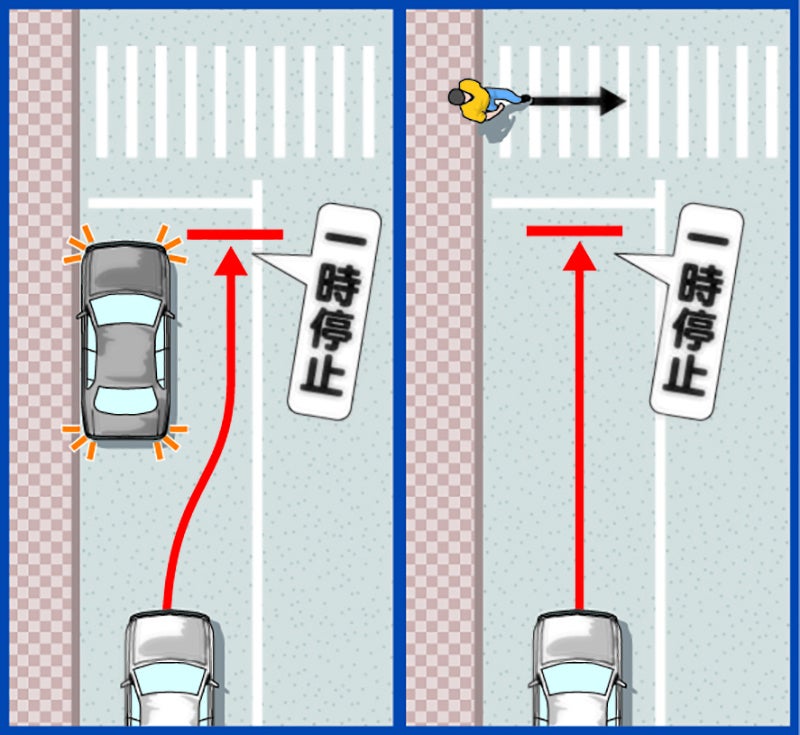 一時停止

一時停止