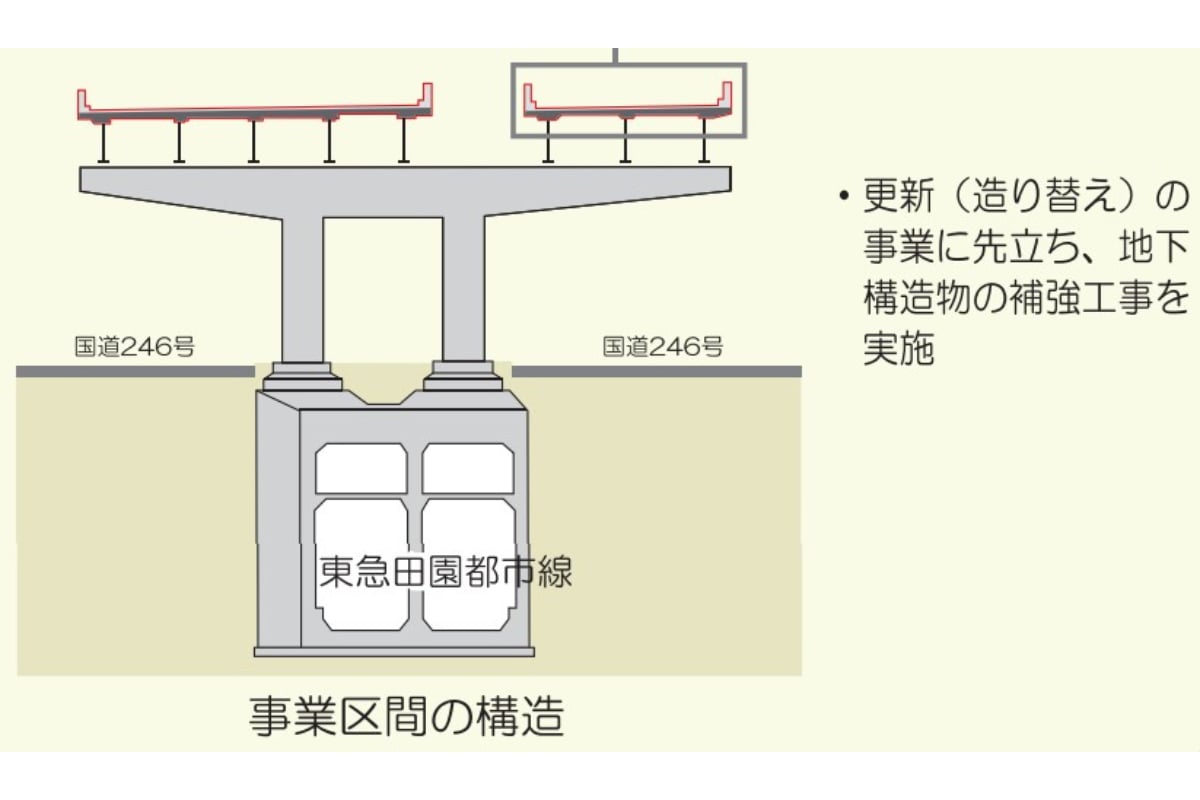 国道246号

国道246号

東急田園都市線

事業区間の構造

・更新（造り替え）の事業に先立ち、地下構造物の補強工事を実施