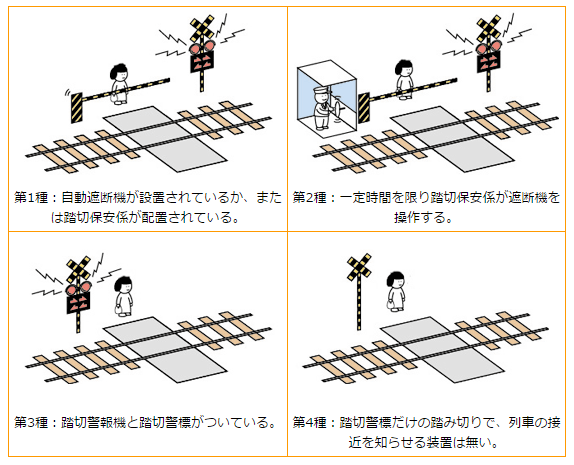 第1種：自動遮断機が設置されているか、または踏切保安係が配置されている。

第2種：一定時間を限り踏切保安係が遮断機を操作する。

第3種：踏切警報機と踏切警標がついている。

第4種：踏切警標だけの踏み切りで、列車の接近を知らせる装置は無い。