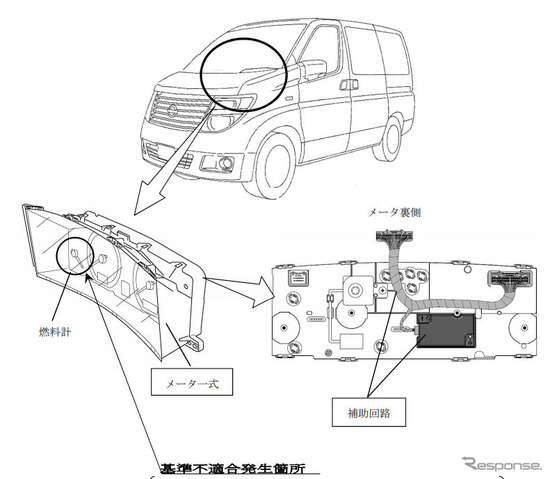 メータ裏側

燃料計

メーター式

補助回路

基準不適合発生箇所

Response.