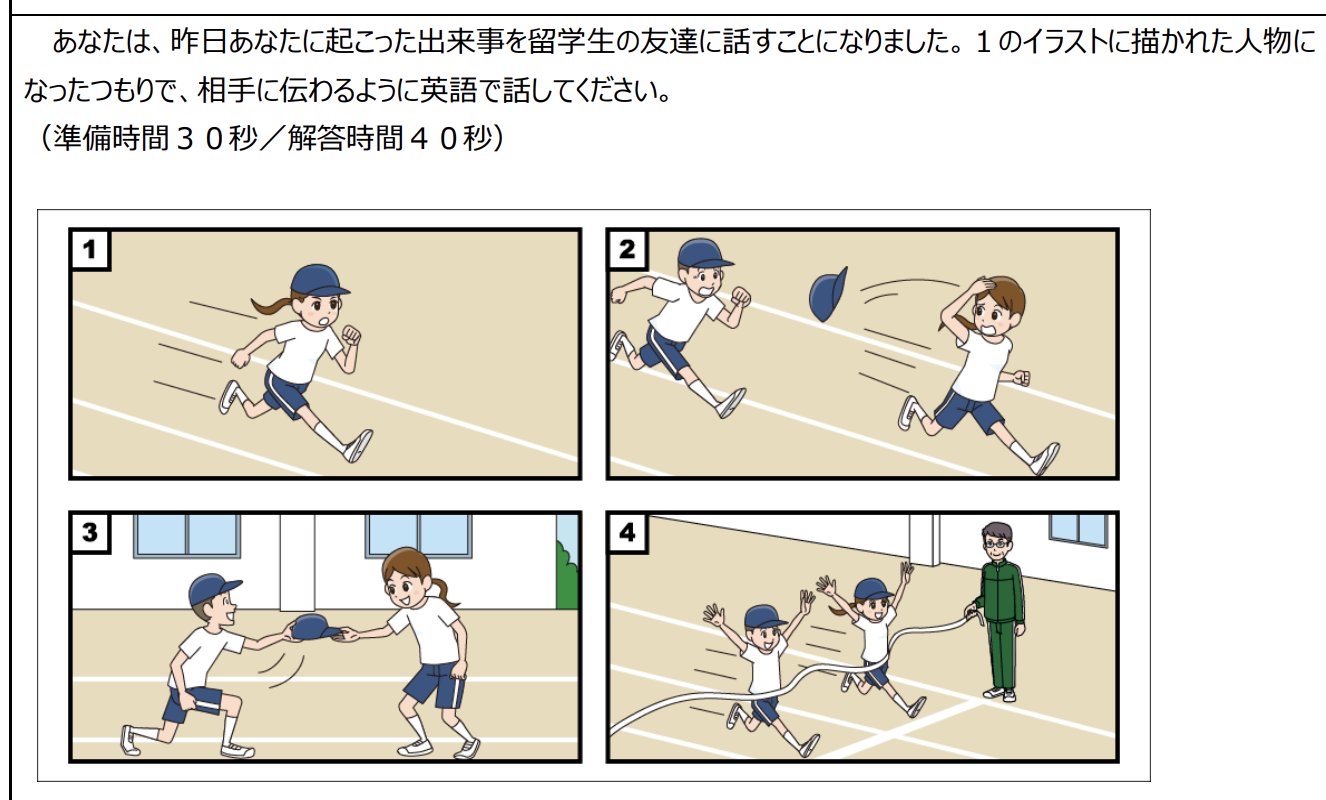 あなたは、昨日あなたに起こった出来事を留学生の友達に話すことになりました。１のイラストに描かれた人物になったつもりで、相手に伝わるように英語で話してください。
（準備時間３０秒／解答時間４０秒）

1

2

3

4