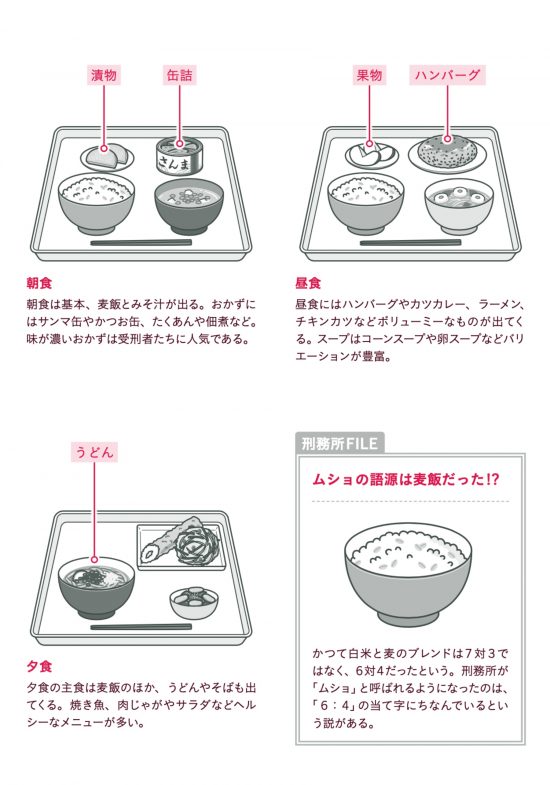 漬物

缶詰

さんま

朝食

朝食は基本、麦飯とみそ汁が出る。おかずにはサンマ缶やかつお缶、たくあんや佃煮など。味が濃いおかずは受刑者たちに人気である。

果物

ハンバーグ

昼食

昼食にはハンバーグやカツカレー、ラーメン、チキンカツなどボリューミーなものが出てくる。スープはコーンスープや卵スープなどバリエーションが豊富。

うどん

夕食

夕食の主食は麦飯のほか、うどんやそばも出てくる。焼き魚、肉じゃがやサラダなどヘルシーなメニューが多い。

刑務所FILE

ムショの語源は麦飯だった!?

かつて白米と麦のブレンドは7対3ではなく、6対4だったという。刑務所が「ムショ」と呼ばれるようになったのは、「6：4」の当て字にちなんでいるという説がある。