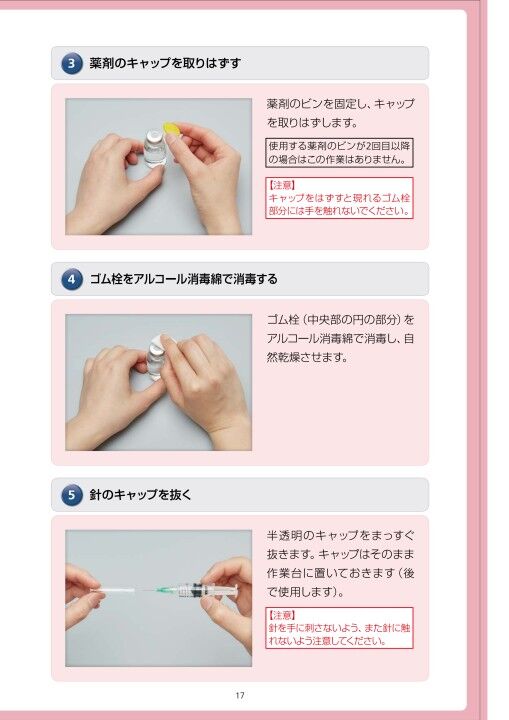 3 薬剤のキャップを取りはずす

薬剤のビンを固定し、キャップを取りはずします。

使用する薬剤のビンが2回目以降の場合はこの作業はありません。

【注意】
キャップをはずすと現れるゴム栓部分には手を触れないでください。

4 ゴム栓をアルコール消毒綿で消毒する

ゴム栓（中央部の円の部分）をアルコール消毒綿で消毒し、自然乾燥させます。

5 針のキャップを抜く

半透明のキャップをまっすぐ抜きます。キャップはそのまま作業台に置いておきます（後で使用します）。

【注意】
針を手に刺さないよう、また針に触れないよう注意してください。

17