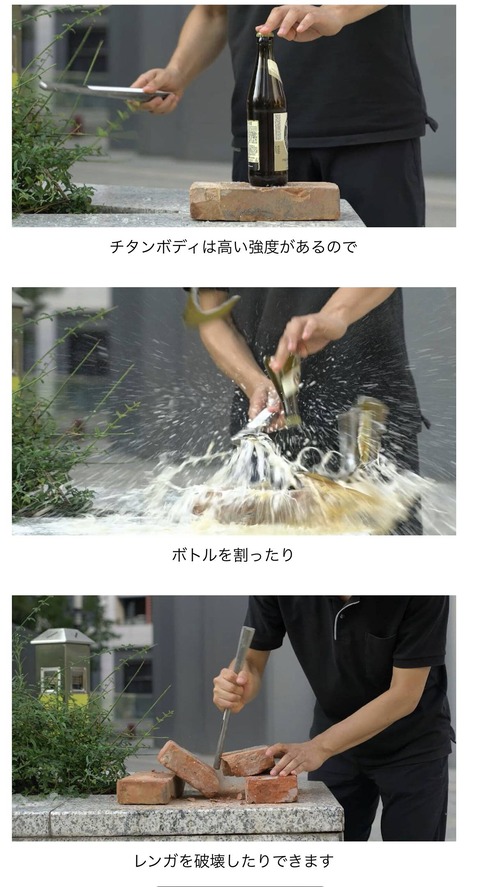 チタンボディは高い強度があるので

ボトルを割ったり

レンガを破壊したりできます