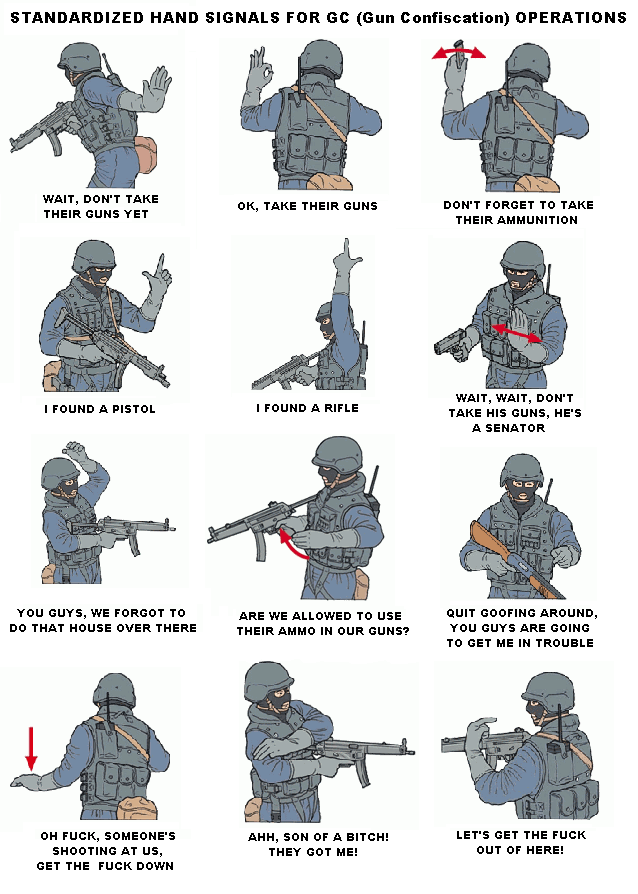 STANDARDIZED HAND SIGNALS FOR GC (Gun Confiscation) OPERATIONS

WAIT, DON'T TAKE THEIR GUNS YET

OK, TAKE THEIR GUNS

DON'T FORGET TO TAKE THEIR AMMUNITION

I FOUND A PISTOL

I FOUND A RIFLE

WAIT, WAIT, DON'T TAKE HIS GUNS, HE'S A SENATOR

YOU GUYS, WE FORGOT TO DO THAT HOUSE OVER THERE

ARE WE ALLOWED TO USE THEIR AMMO IN OUR GUNS?

QUIT GOOFING AROUND, YOU GUYS ARE GOING TO GET ME IN TROUBLE

OH FUCK, SOMEONE'S SHOOTING AT US, GET THE FUCK DOWN

AHH, SON OF A BITCH! THEY GOT ME!

LET'S GET THE FUCK OUT OF HERE!