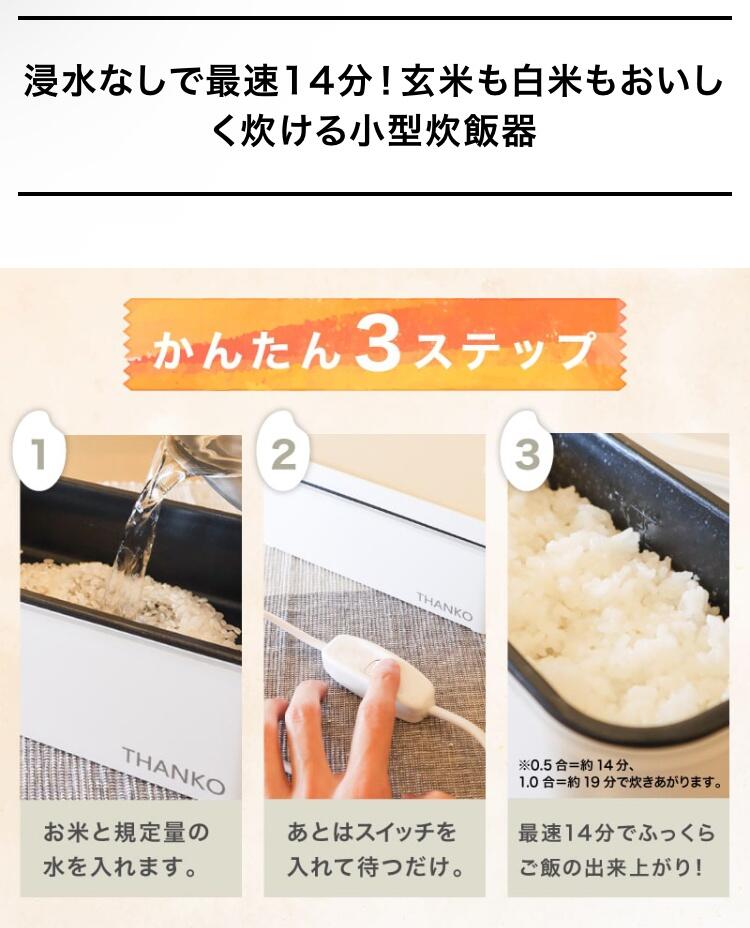 浸水なしで最速14分！玄米も白米もおいしく炊ける小型炊飯器

かんたん3ステップ

1

THANKO

お米と規定量の水を入れます。

2

THANKO

あとはスイッチを入れて待つだけ。

3

※0.5合=約14分、1.0合=約19分で炊きあがります。

最速14分でふっくらご飯の出来上がり！