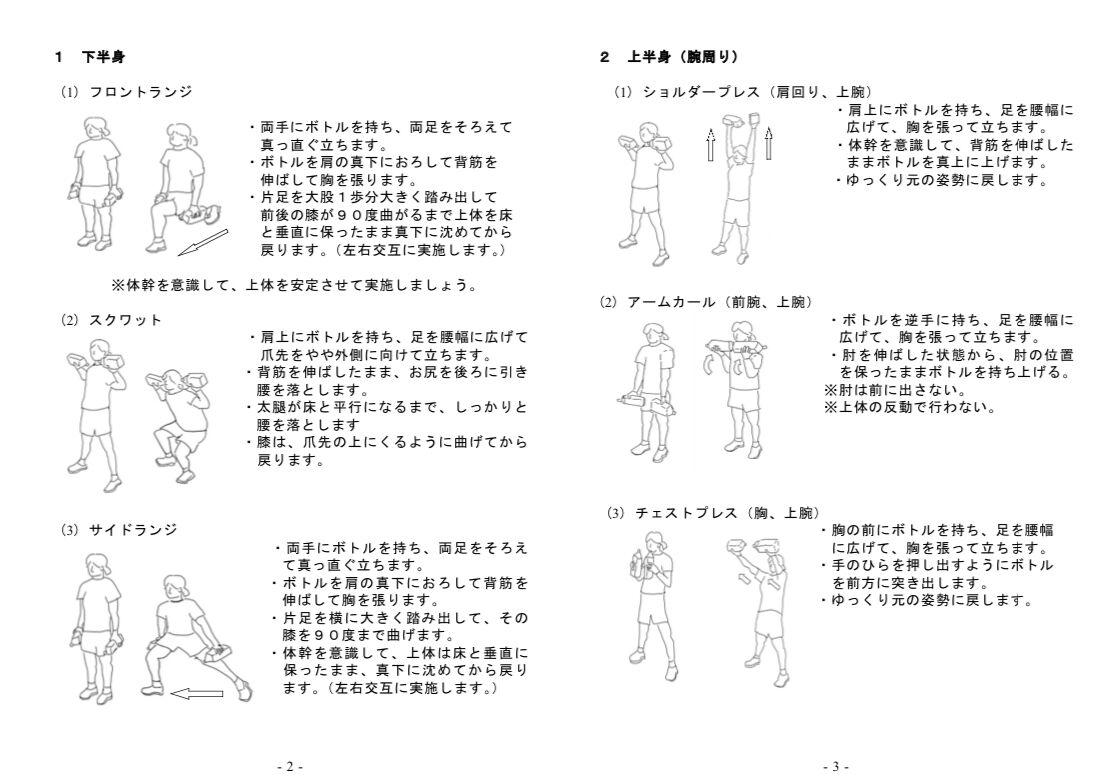 1　下半身

(1) フロントランジ

・両手にボトルを持ち、両足をそろえて真っ直ぐ立ちます。
・ボトルを肩の真下におろして背筋を伸ばして胸を張ります。
・片足を大股１歩分大きく踏み出して前後の膝が９０度曲がるまで上体を床と垂直に保ったまま真下に沈めてから戻ります。（左右交互に実施します。）

※体幹を意識して、上体を安定させて実施しましょう。

(2) スクワット

・肩上にボトルを持ち、足を腰幅に広げて爪先をやや外側に向けて立ちます。
・背筋を伸ばしたまま、お尻を後ろに引き腰を落とします。
・太腿が床と平行になるまで、しっかりと腰を落とします
・膝は、爪先の上にくるように曲げてから戻ります。

(3) サイドランジ

・両手にボトルを持ち、両足をそろえて真っ直ぐ立ちます。
・ボトルを肩の真下におろして背筋を伸ばして胸を張ります。
・片足を横に大きく踏み出して、その膝を９０度まで曲げます。
・体幹を意識して、上体は床と垂直に保ったまま、真下に沈めてから戻ります。（左右交互に実施します。）

- 2 -

2　上半身（腕周り）

(1) ショルダープレス（肩回り、上腕）

・肩上にボトルを持ち、足を腰幅に広げて、胸を張って立ちます。
・体幹を意識して、背筋を伸ばしたままボトルを真上に上げます。
・ゆっくり元の姿勢に戻します。

(2) アームカール（前腕、上腕）

・ボトルを逆手に持ち、足を腰幅に広げて、胸を張って立ちます。
・肘を伸ばした状態から、肘の位置を保ったままボトルを持ち上げる。
※肘は前に出さない。
※上体の反動で行わない。

(3) チェストプレス（胸、上腕）

・胸の前にボトルを持ち、足を腰幅に広げて、胸を張って立ちます。
・手のひらを押し出すようにボトルを前方に突き出します。
・ゆっくり元の姿勢に戻します。

- 3 -