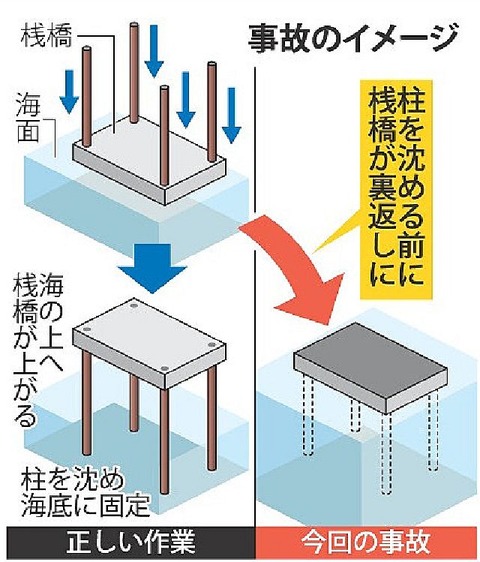 事故のイメージ

桟橋

海面

柱を沈める前に桟橋が裏返しに

海の上へ桟橋が上がる

柱を沈め海底に固定

正しい作業

今回の事故