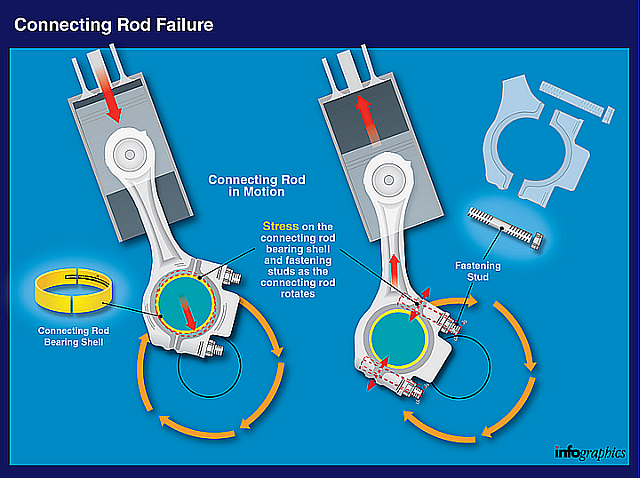 Connecting Rod Failure

Connecting Rod in Motion

Stress on the connecting rod bearing shell and fastening studs as the connecting rod rotates

Connecting Rod Bearing Shell

Fastening Stud

infographics