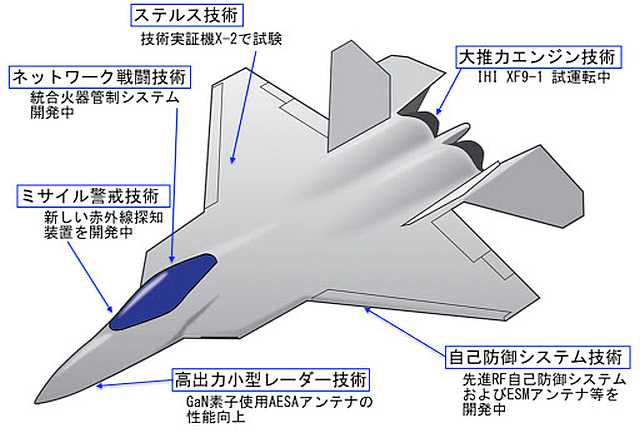 ステルス技術
技術実証機X-2で試験

ネットワーク戦闘技術
統合火器管制システム開発中

大推力エンジン技術
IHI XF9-1 試運転中

ミサイル警戒技術
新しい赤外線探知装置を開発中

自己防御システム技術
先進RF自己防御システムおよびESMアンテナ等を開発中

高出力小型レーダー技術
GaN素子使用AESAアンテナの性能向上