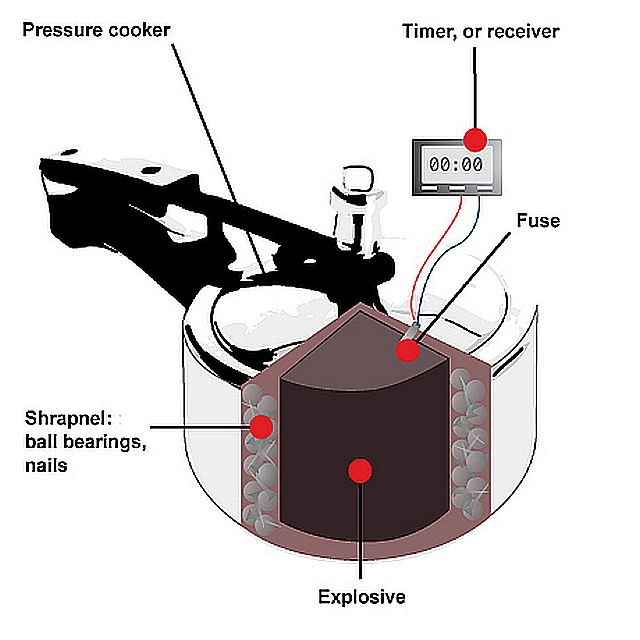 Pressure cooker

Timer, or receiver

00:00

Fuse

Shrapnel: ball bearings, nails

Explosive