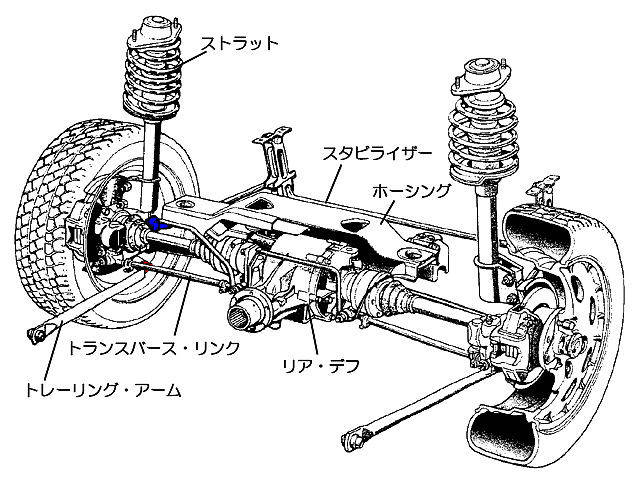 ストラット

スタビライザー

ホーシング

トランスバース・リンク

リア・デフ

トレーリング・アーム