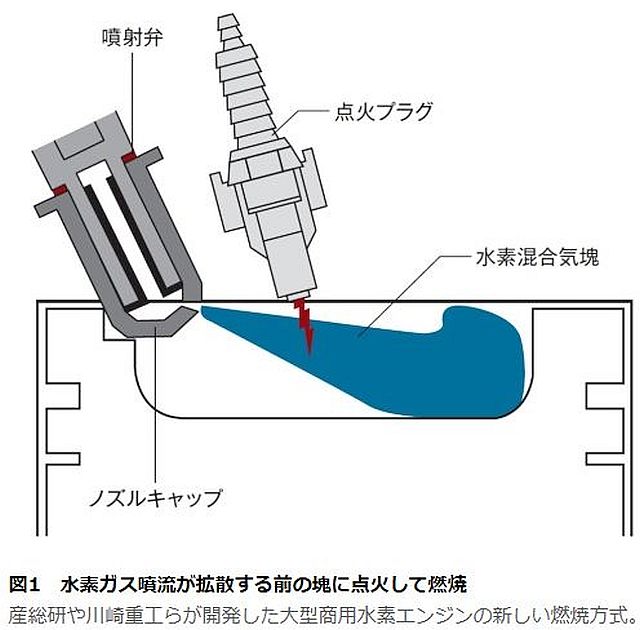 噴射弁

点火プラグ

水素混合気塊

ノズルキャップ

図1　水素ガス噴流が拡散する前の塊に点火して燃焼

産総研や川崎重工らが開発した大型商用水素エンジンの新しい燃焼方式。