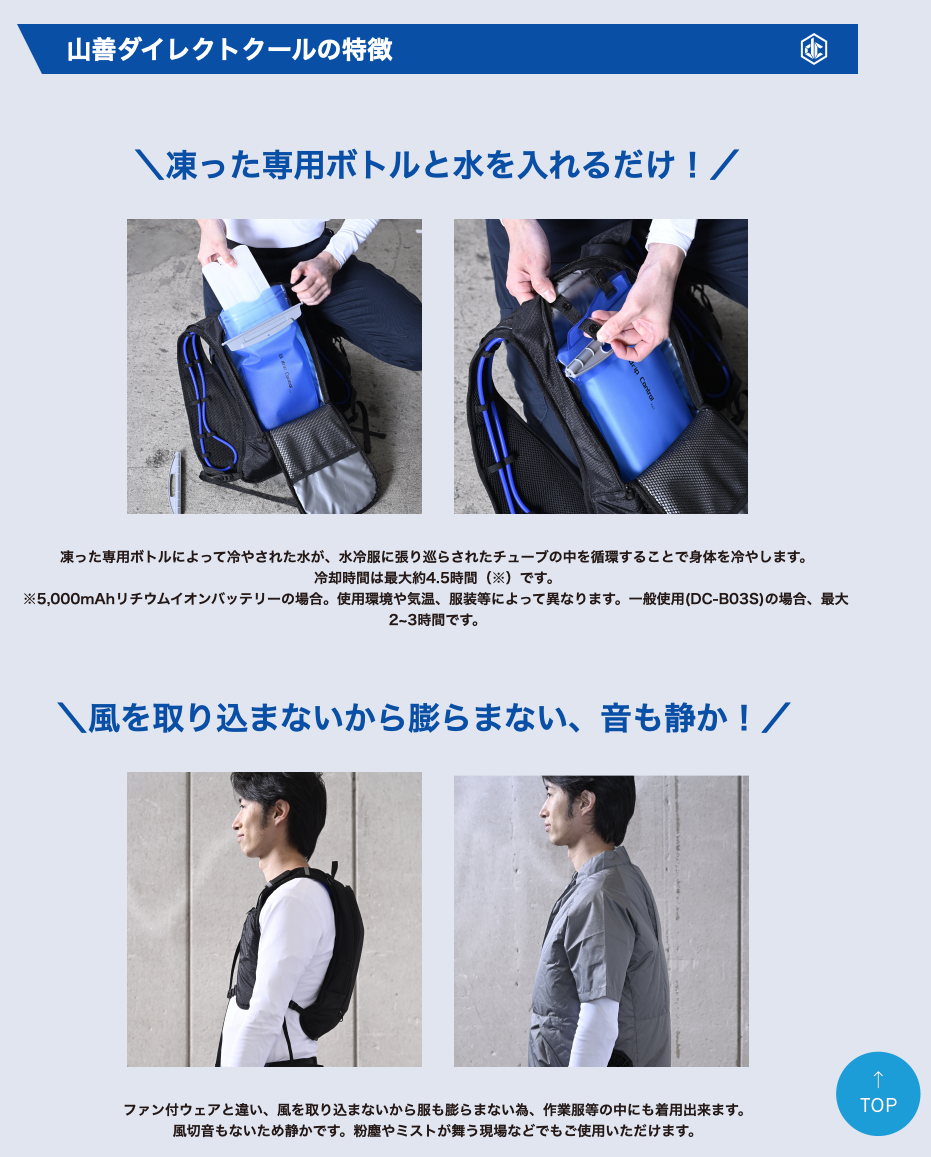 山善ダイレクトクールの特徴

＼凍った専用ボトルと水を入れるだけ！／

凍った専用ボトルによって冷やされた水が、水冷服に張り巡らされたチューブの中を循環することで身体を冷やします。
冷却時間は最大約4.5時間（※）です。
※5,000mAhリチウムイオンバッテリーの場合。使用環境や気温、服装等によって異なります。一般使用(DC-B03S)の場合、最大2~3時間です。

＼風を取り込まないから膨らまない、音も静か！／

ファン付ウェアと違い、風を取り込まないから服も膨らまない為、作業服等の中にも着用出来ます。
風切音もないため静かです。粉塵やミストが舞う現場などでもご使用いただけます。

↑
TOP