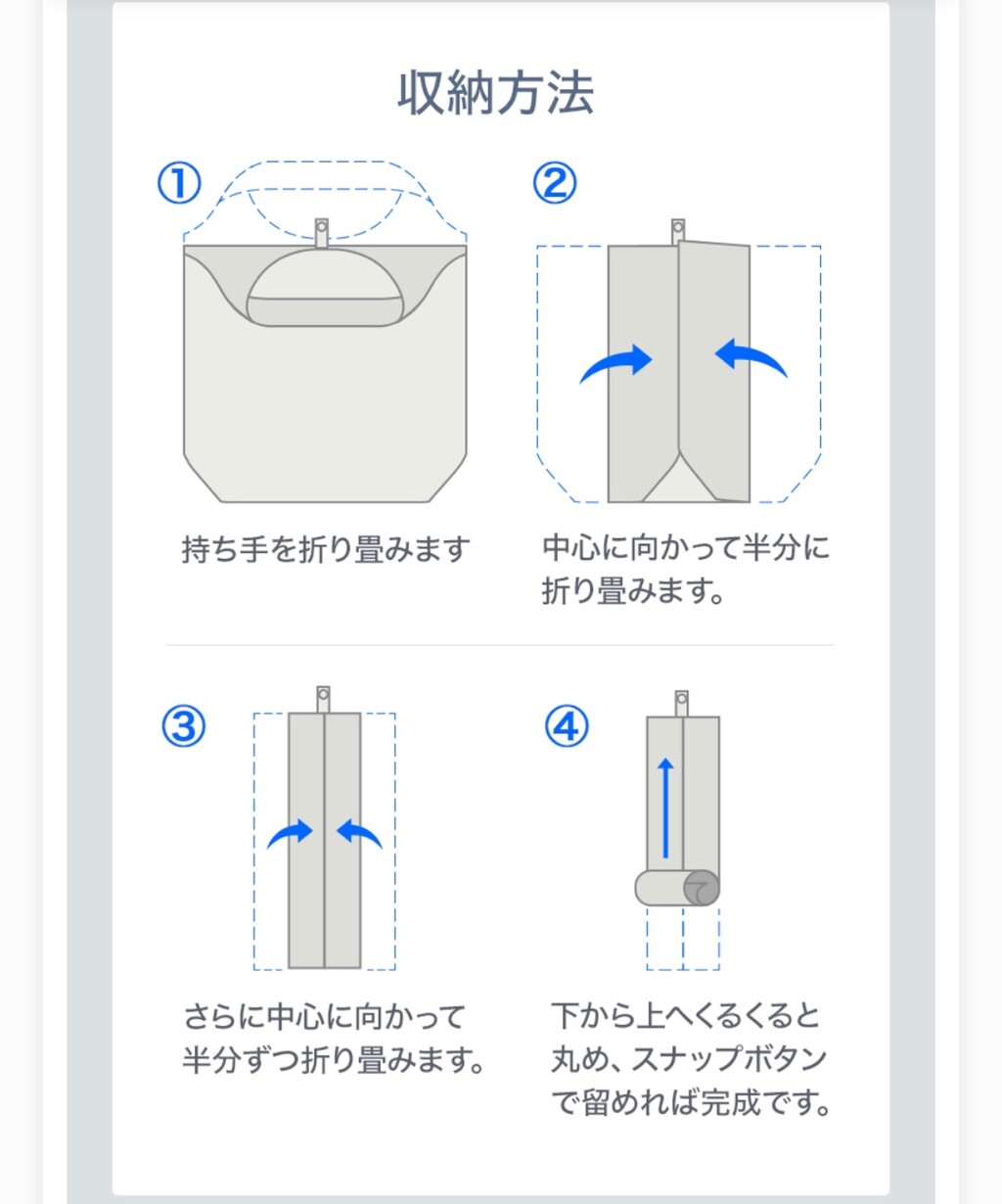 収納方法

①

持ち手を折り畳みます

②

中心に向かって半分に折り畳みます。

③

さらに中心に向かって半分ずつ折り畳みます。

④

下から上へくるくると丸め、スナップボタンで留めれば完成です。