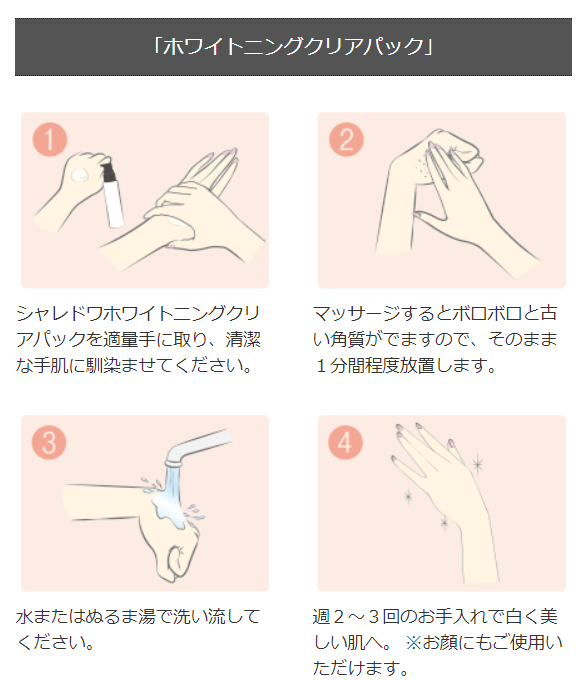 「ホワイトニングクリアパック」

1

シャレドワホワイトニングクリアパックを適量手に取り、清潔な手肌に馴染ませてください。

2

マッサージするとボロボロと古い角質がでますので、そのまま１分間程度放置します。

3

水またはぬるま湯で洗い流してください。

4

週２～３回のお手入れで白く美しい肌へ。 ※お顔にもご使用いただけます。