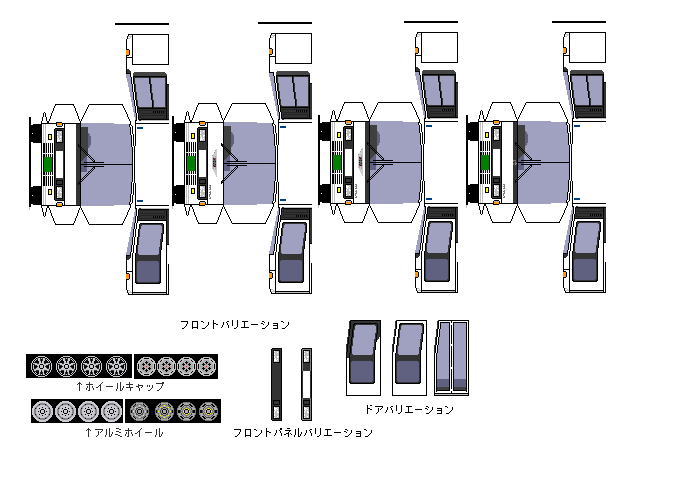 フロントバリエーション

↑ホイールキャップ

↑アルミホイール

フロントパネルバリエーション

ドアバリエーション