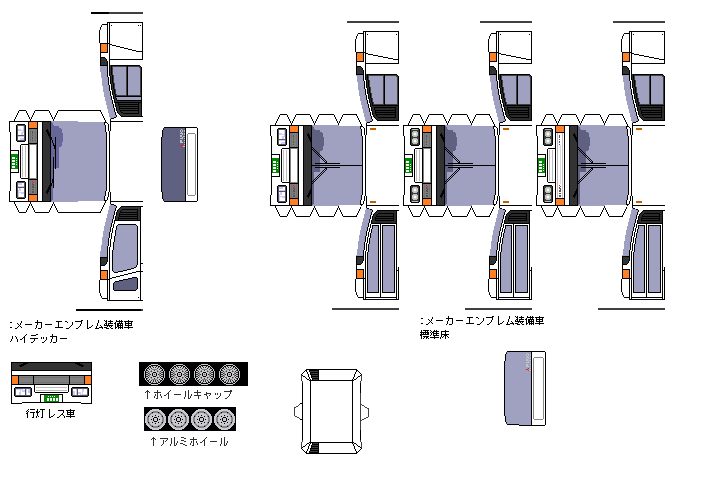 :メーカーエンブレム装備車
ハイデッカー

:メーカーエンブレム装備車
標準床

行灯レス車

↑ホイールキャップ

↑アルミホイール