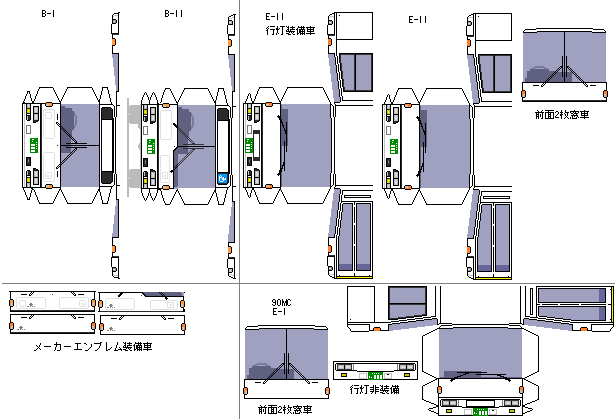 B-I

B-II

E-II
行灯装備車

E-II

前面2枚窓車

メーカーエンブレム装備車

90MC
E-I

行灯非装備

前面2枚窓車