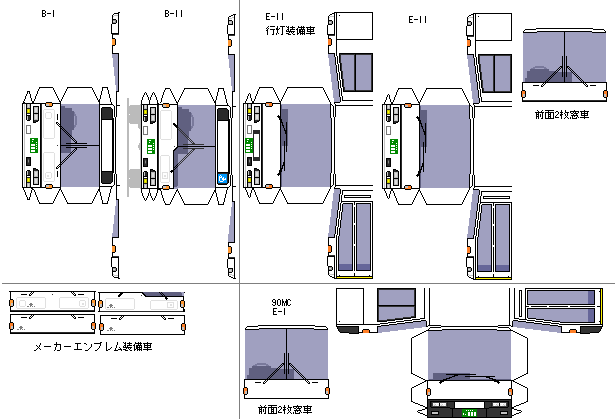 B-I

B-II

E-II
行灯装備車

E-II

前面2枚窓車

メーカーエンブレム装備車

90MC
E-I

前面2枚窓車