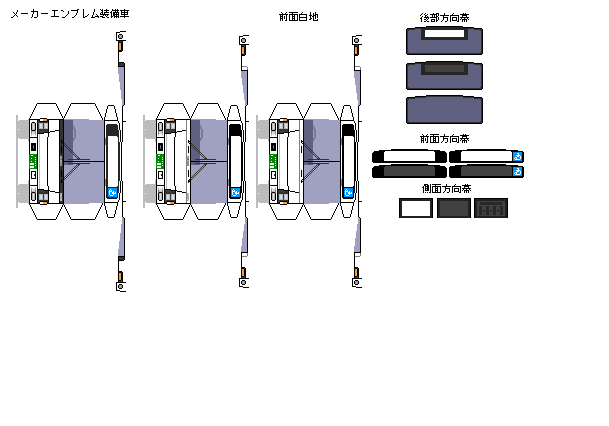 メーカーエンブレム装備車

前面白地

後部方向幕

前面方向幕

側面方向幕